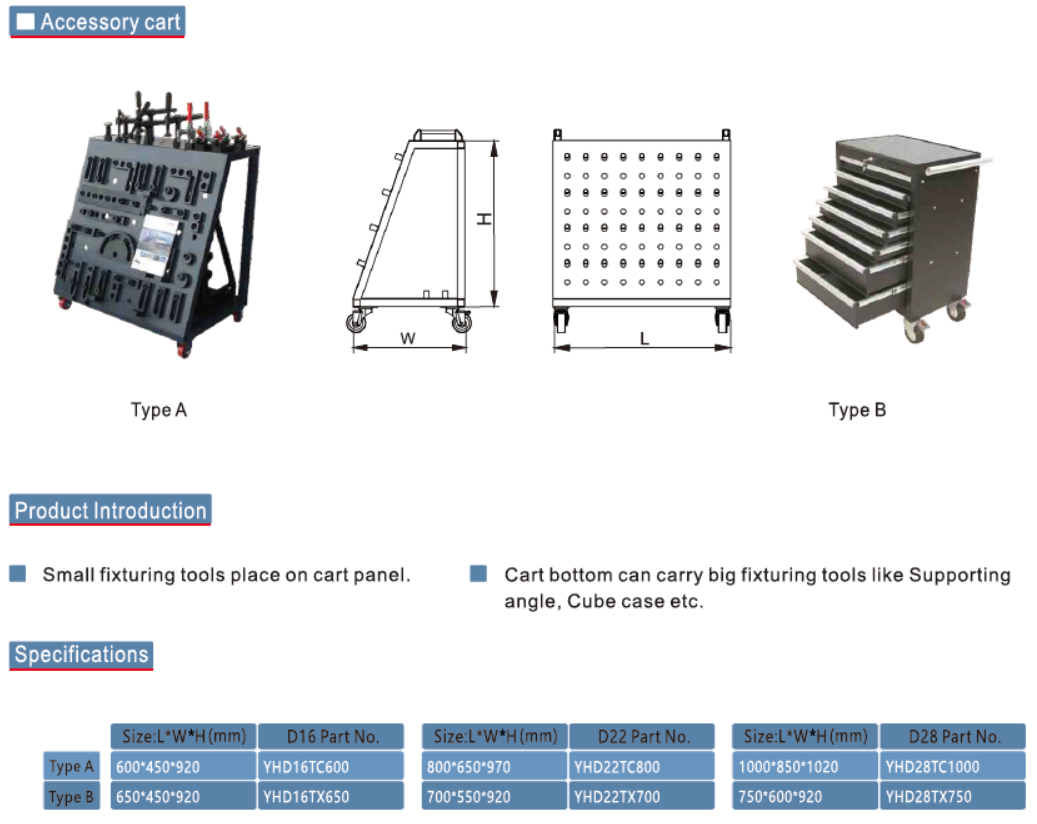 Accessory cart

H

W

L

Type A

Type B

Product Introduction

Small fixturing tools place on cart panel.

Cart bottom can carry big fixturing tools like Supporting angle, Cube case etc.

Specifications

| | Size:L*W*H(mm) | D16 Part No. | Size:L*W*H(mm) | D22 Part No. | Size:L*W*H(mm) | D28 Part No. |
|---|---|---|---|---|---|---|
| Type A | 600*450*920 | YHD16TC600 | 800*650*970 | YHD22TC800 | 1000*850*1020 | YHD28TC1000 |
| Type B | 650*450*920 | YHD16TX650 | 700*550*920 | YHD22TX700 | 750*600*920 | YHD28TX750 |